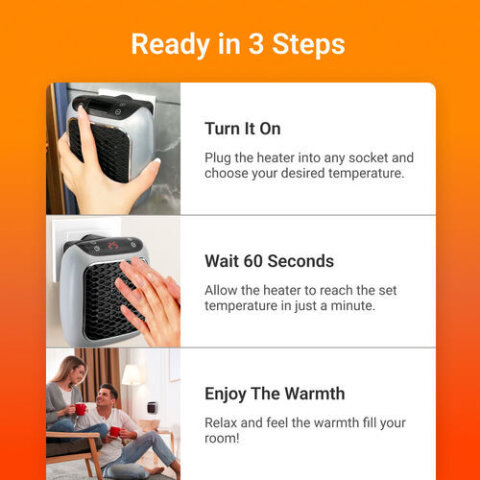 Ready in 3 Steps

Turn It On

Plug the heater into any socket and choose your desired temperature.

Wait 60 Seconds

Allow the heater to reach the set temperature in just a minute.

Enjoy The Warmth

Relax and feel the warmth fill your room!