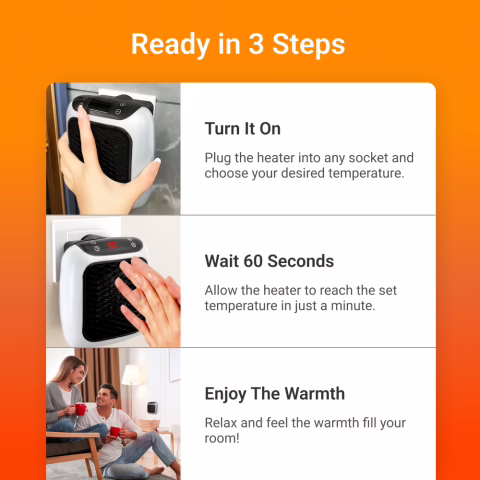 Ready in 3 Steps

Turn It On

Plug the heater into any socket and choose your desired temperature.

Wait 60 Seconds

Allow the heater to reach the set temperature in just a minute.

Enjoy The Warmth

Relax and feel the warmth fill your room!